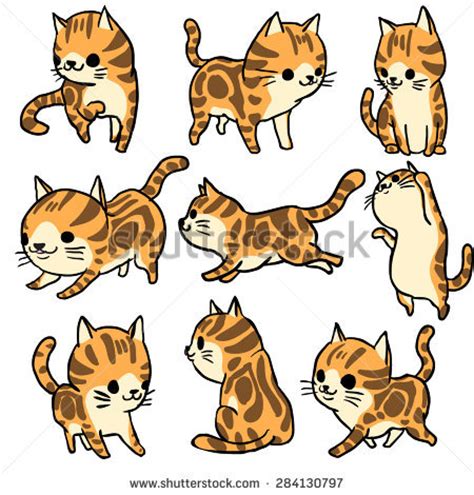 shutterstock

www.shutterstock.com · 284130797